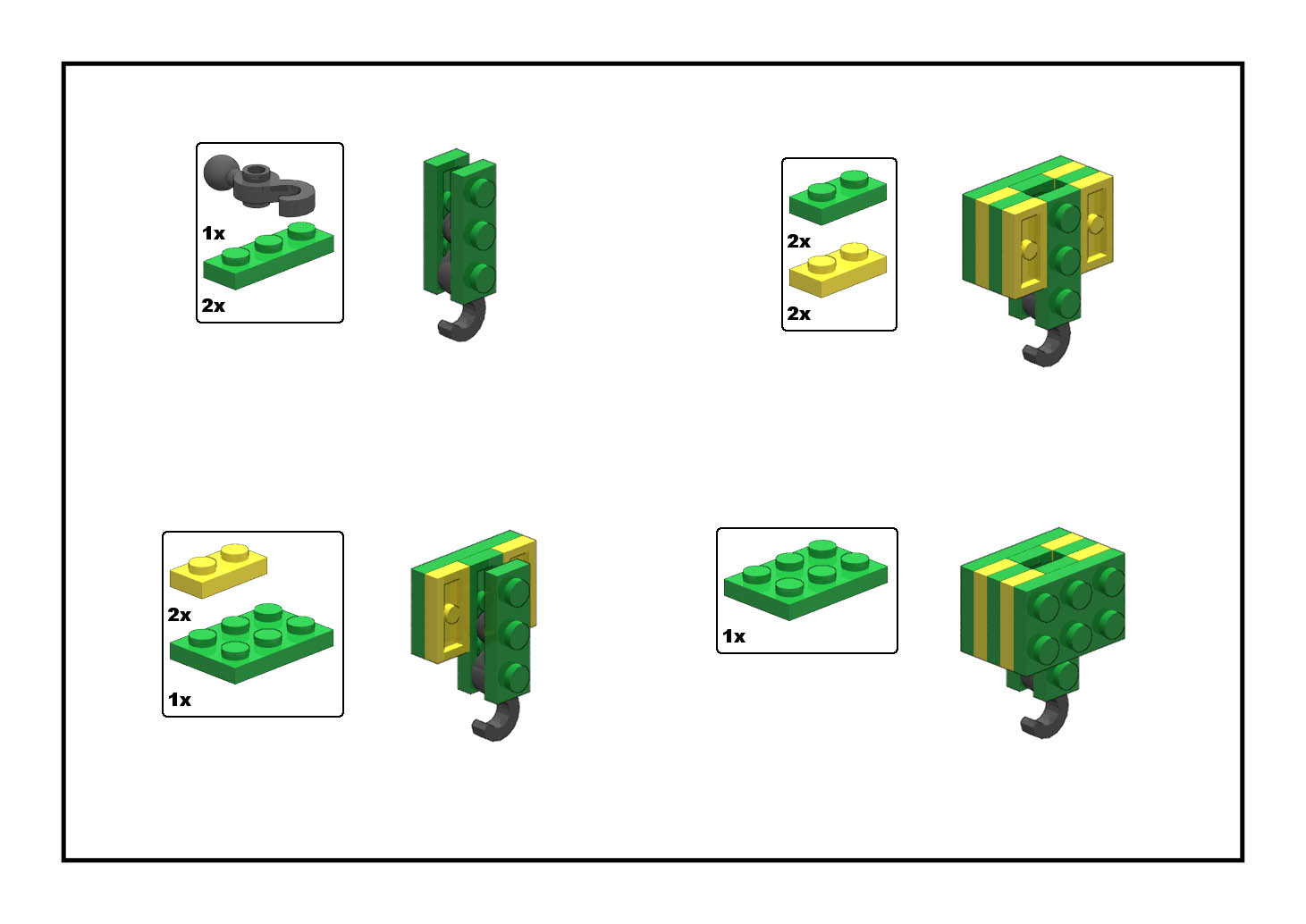 1x

2x

2x

2x

2x

1x

1x