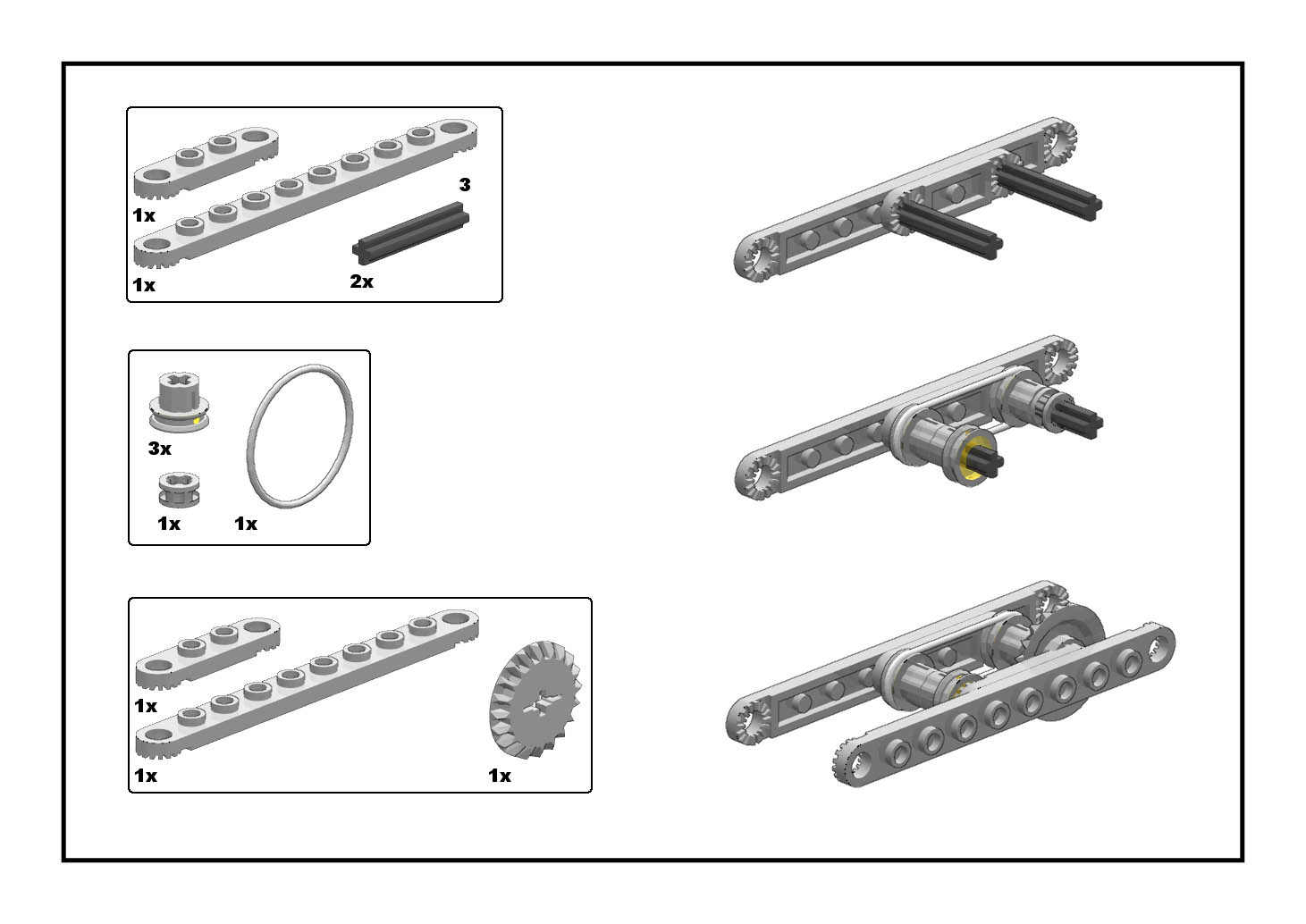 1x
1x
3
2x

3x
1x
1x

1x
1x
1x