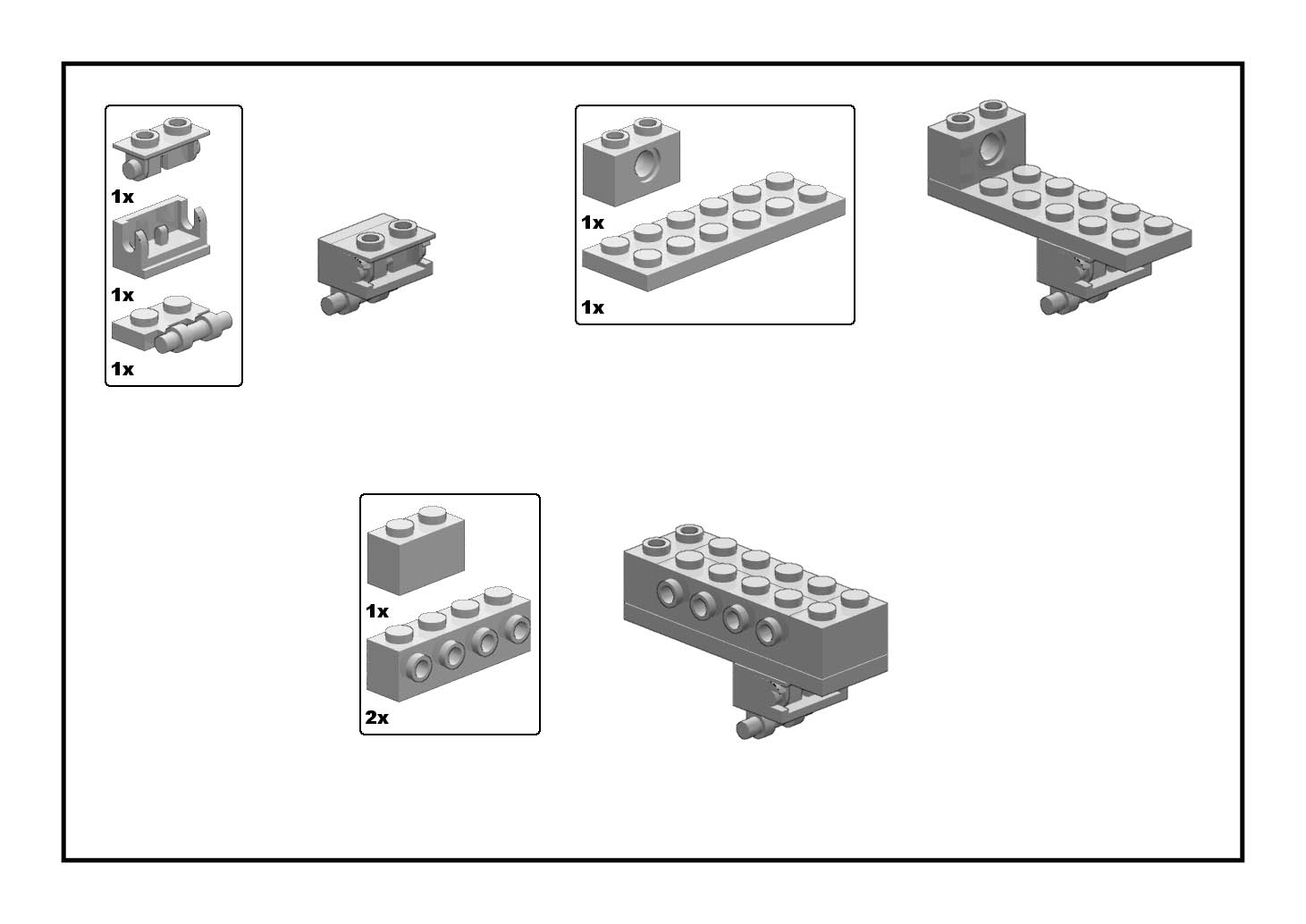 1x
1x
1x

1x
1x

1x
2x