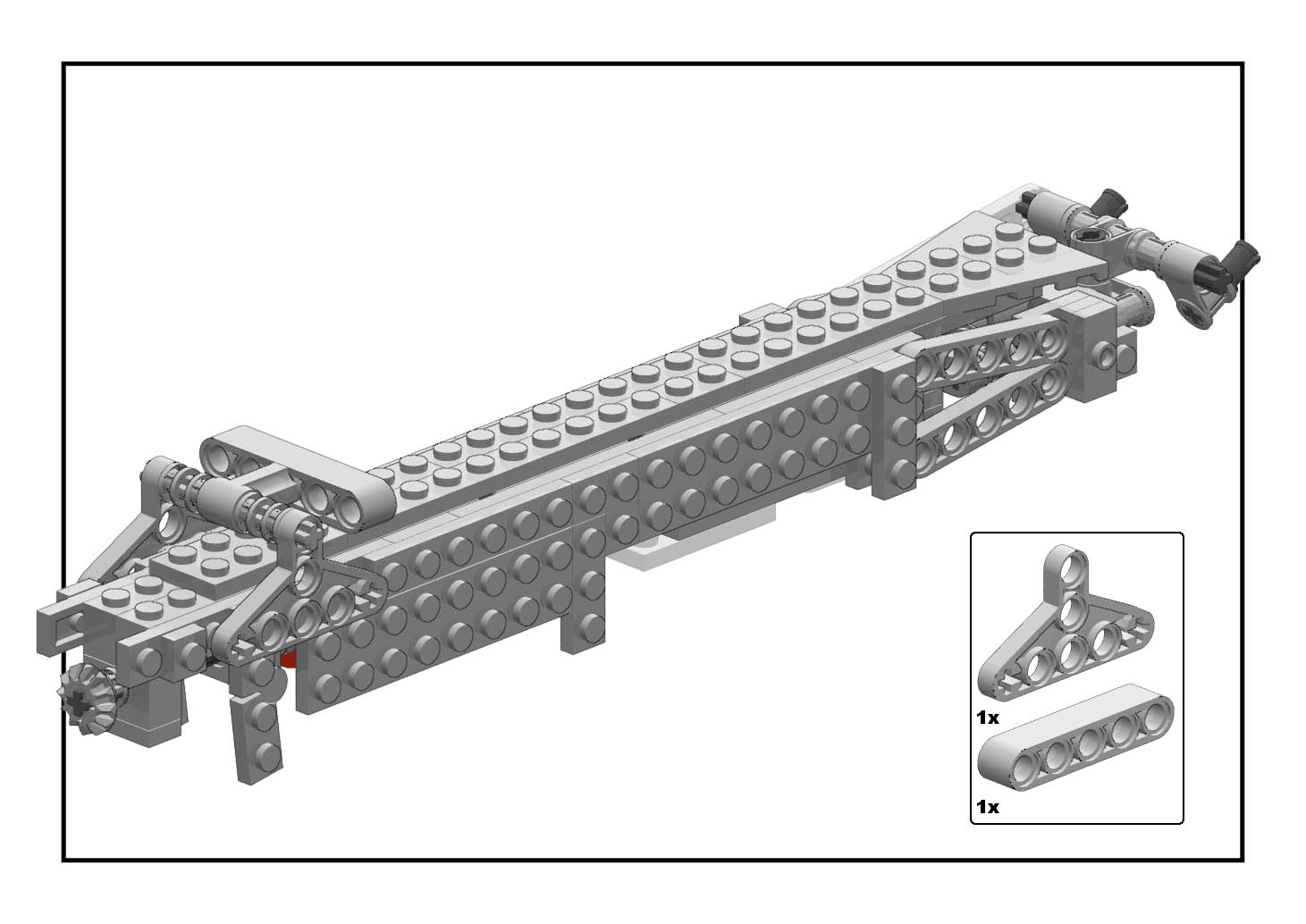 1x

1x