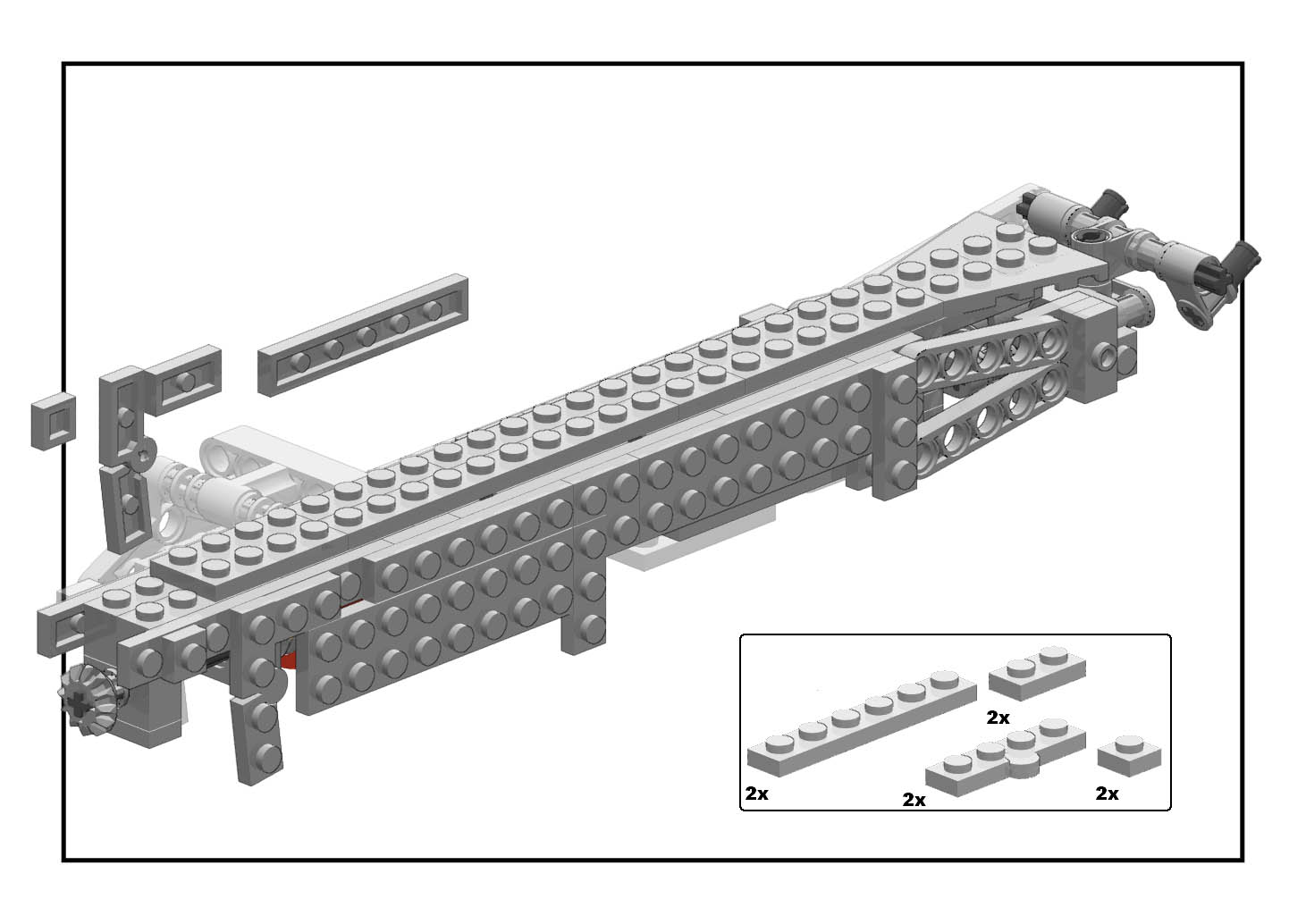 2x
2x
2x
2x