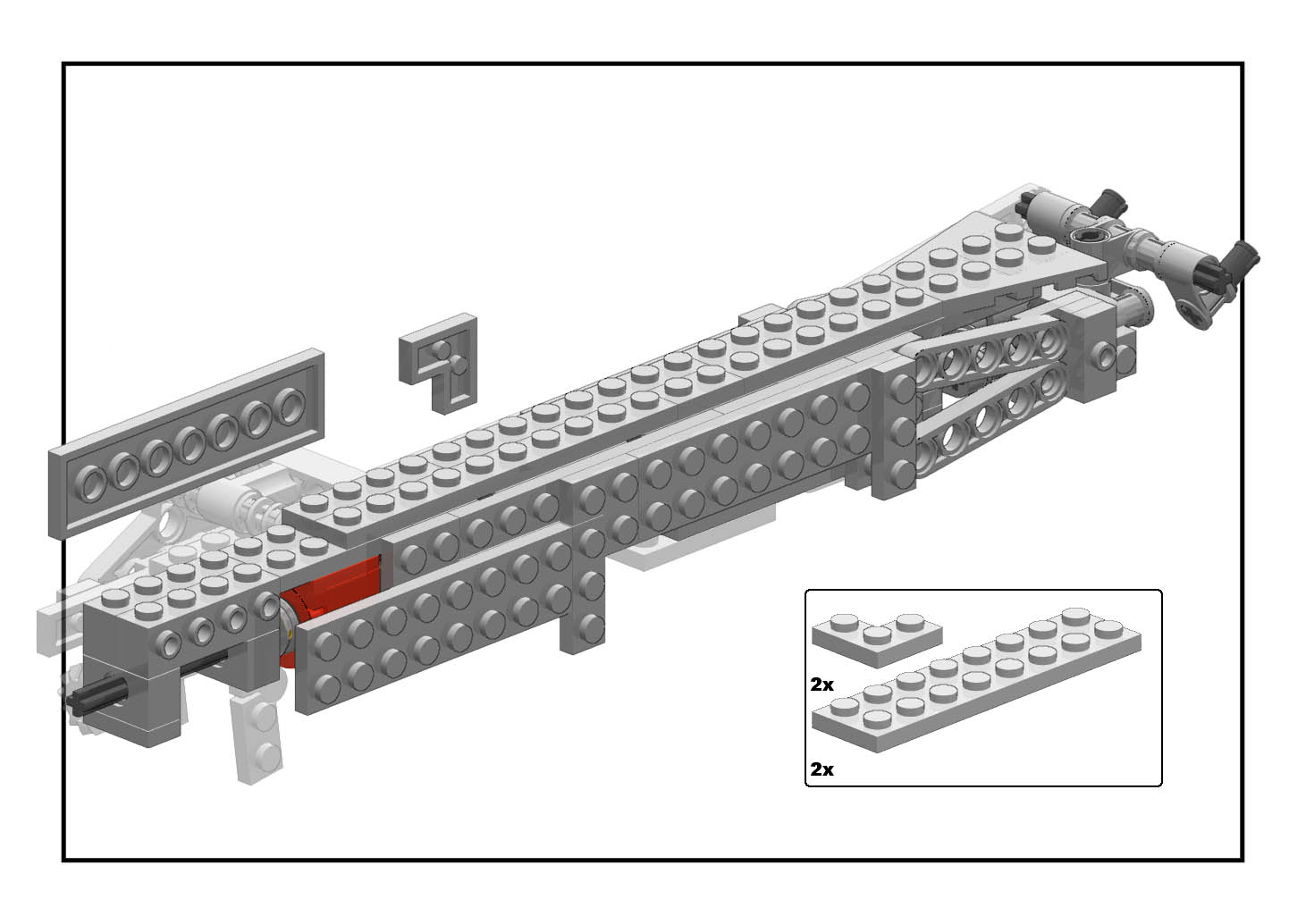 2x

2x