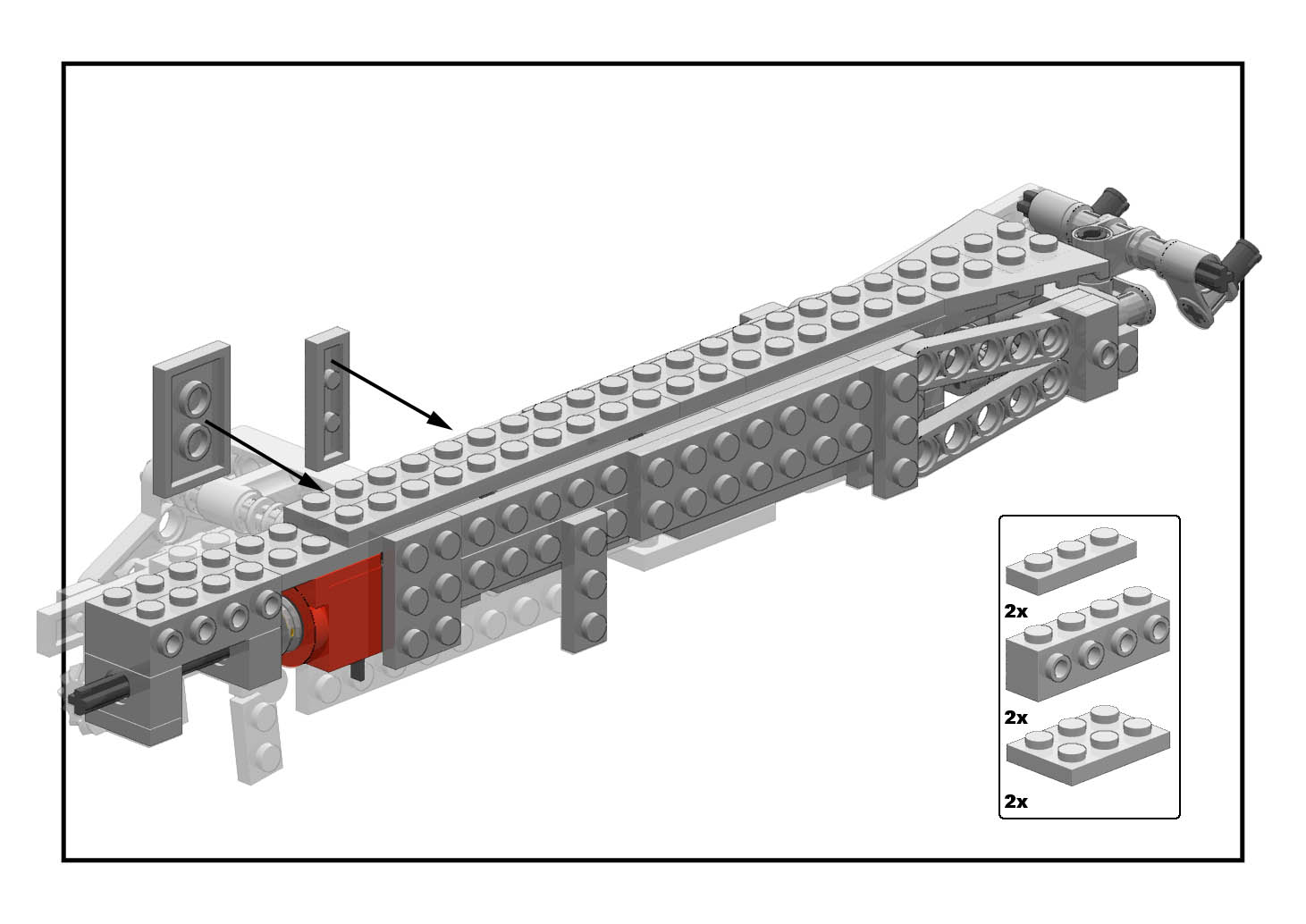 2x
2x
2x