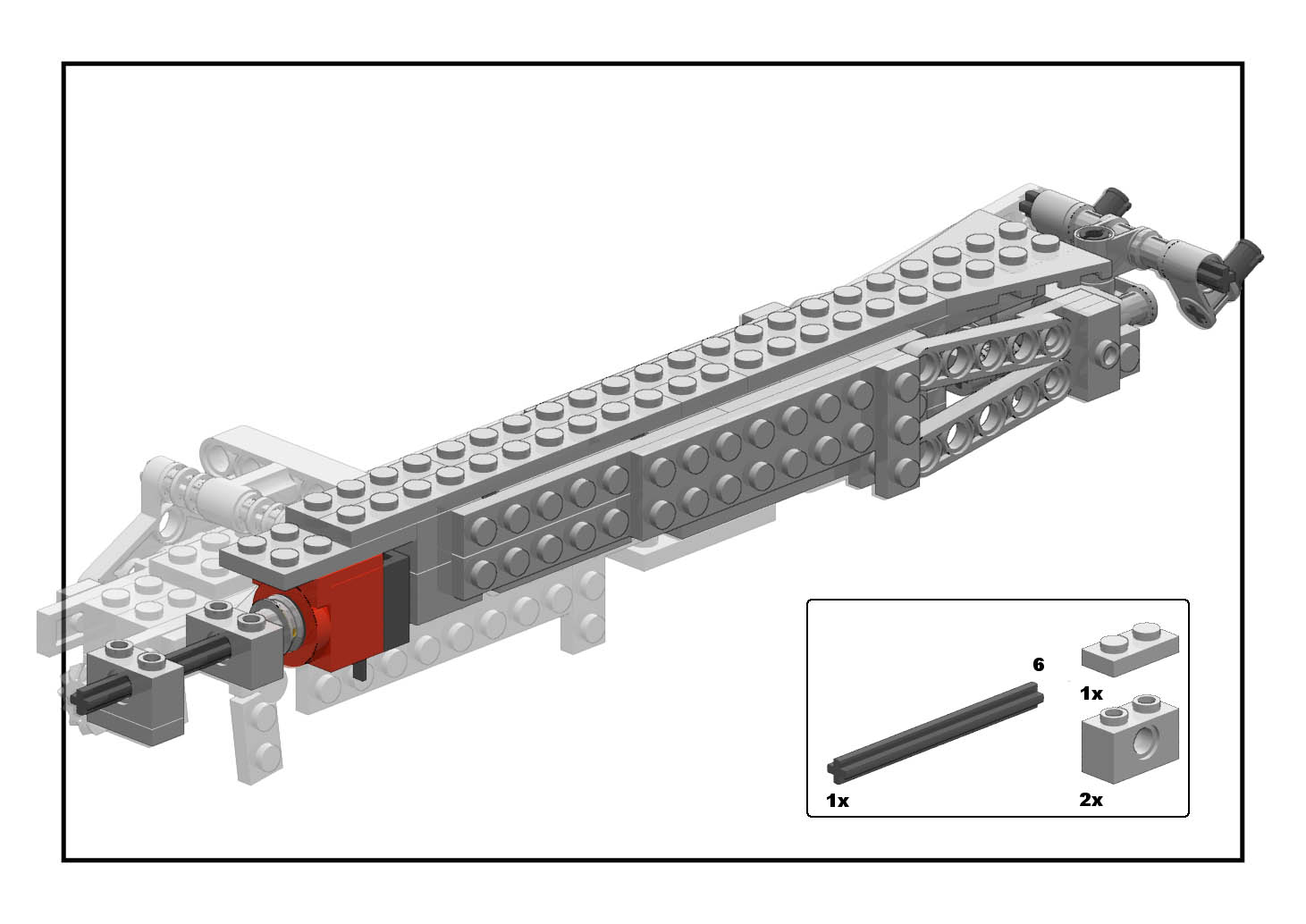 6

1x

1x

2x