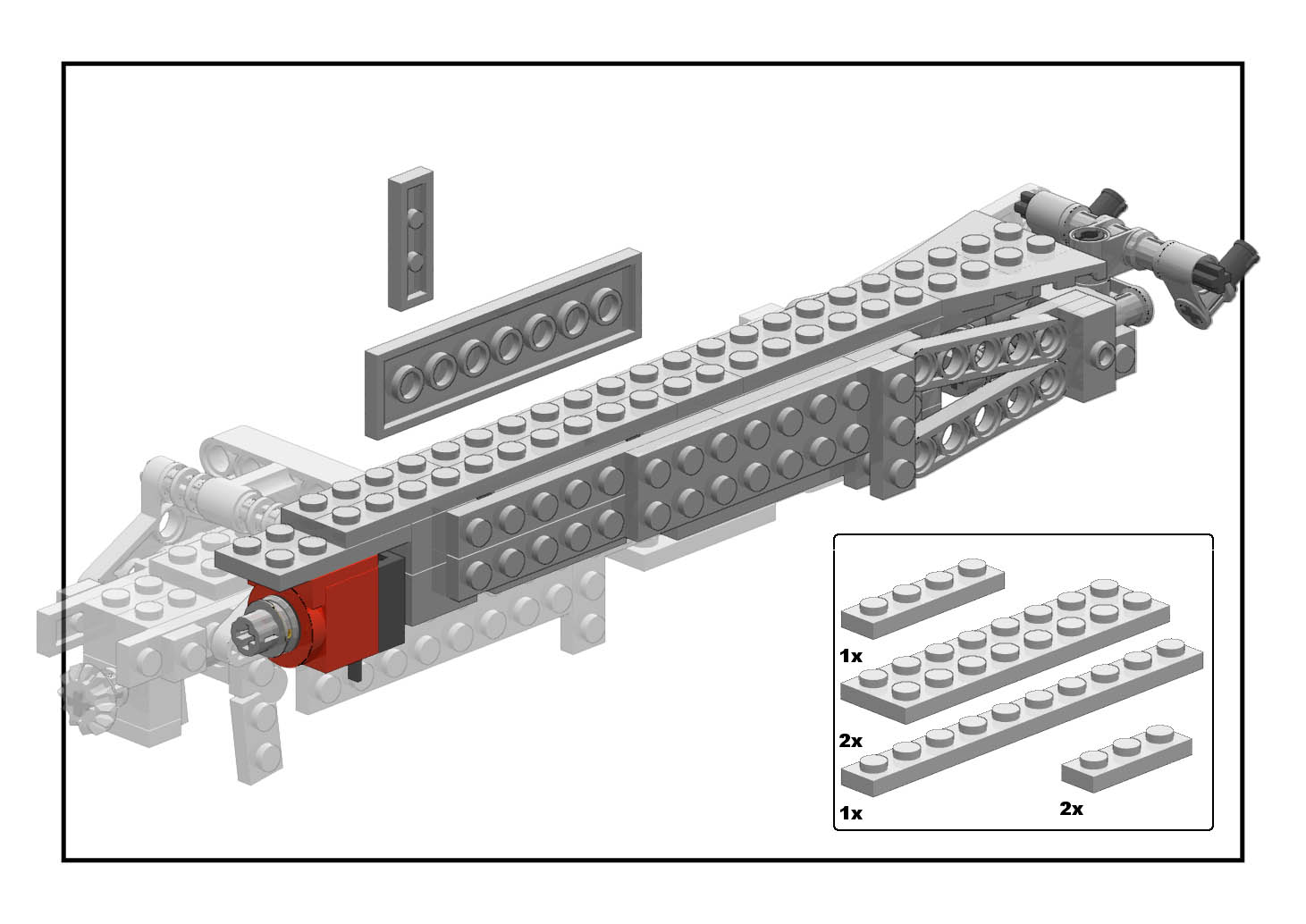 1x

2x

1x

2x