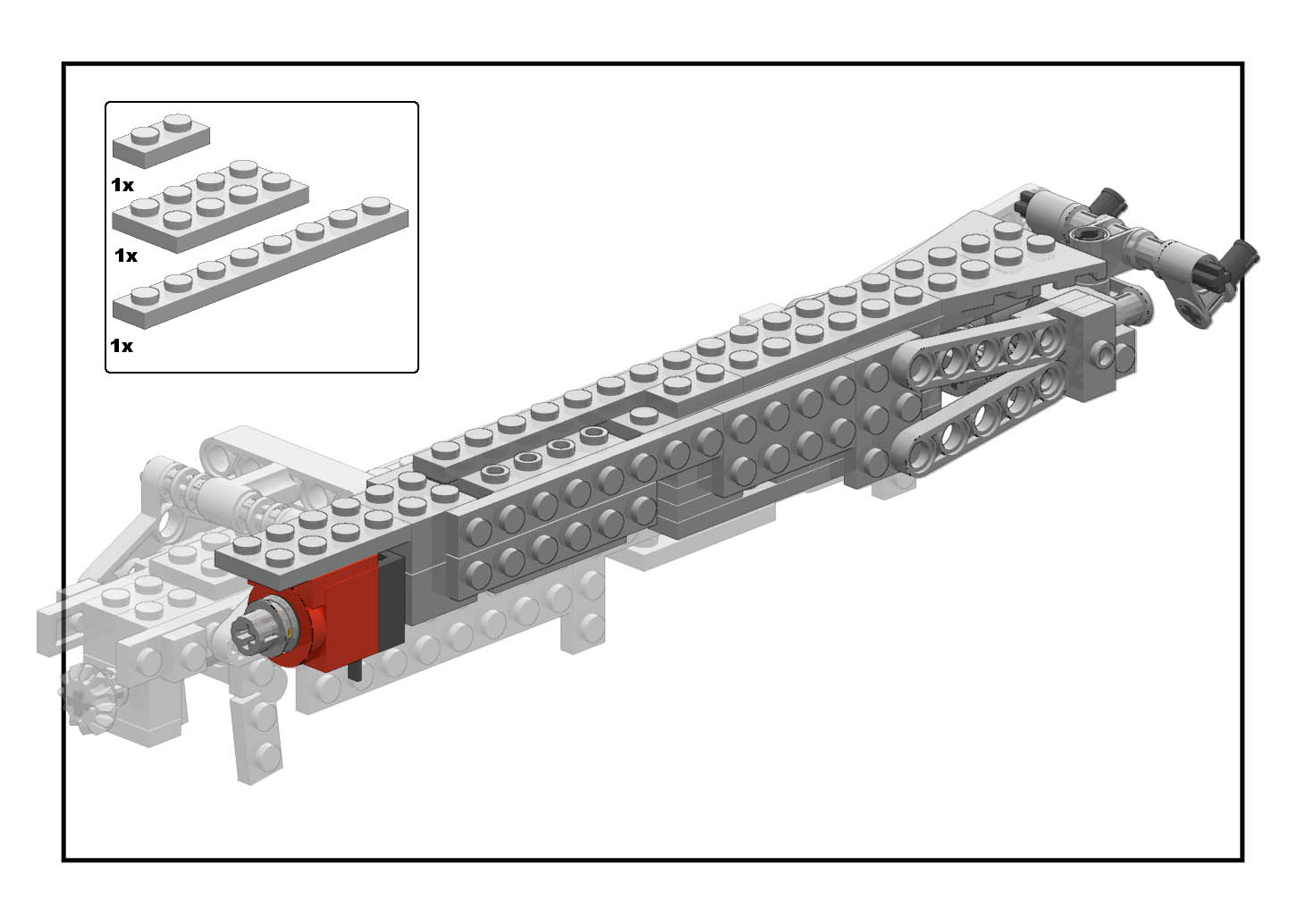 1x
1x
1x