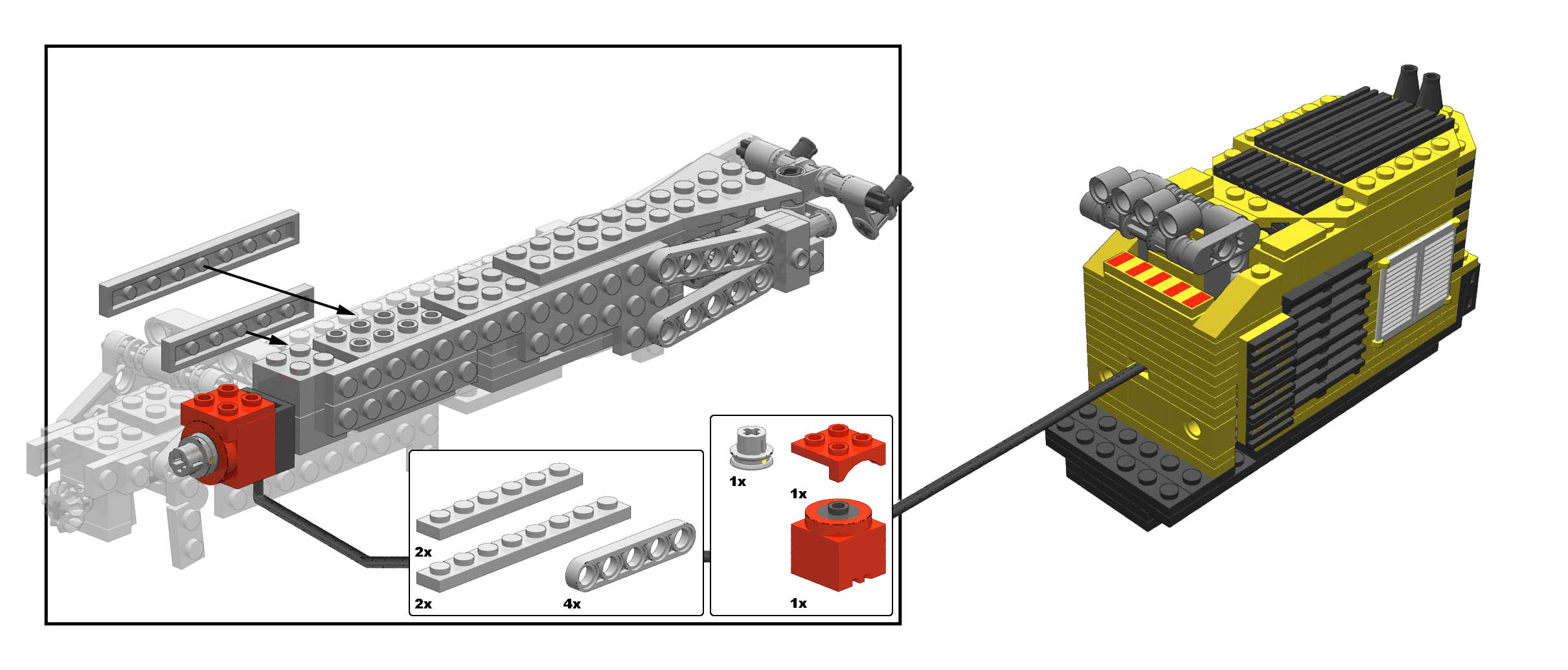 2x
2x
4x
1x
1x
1x