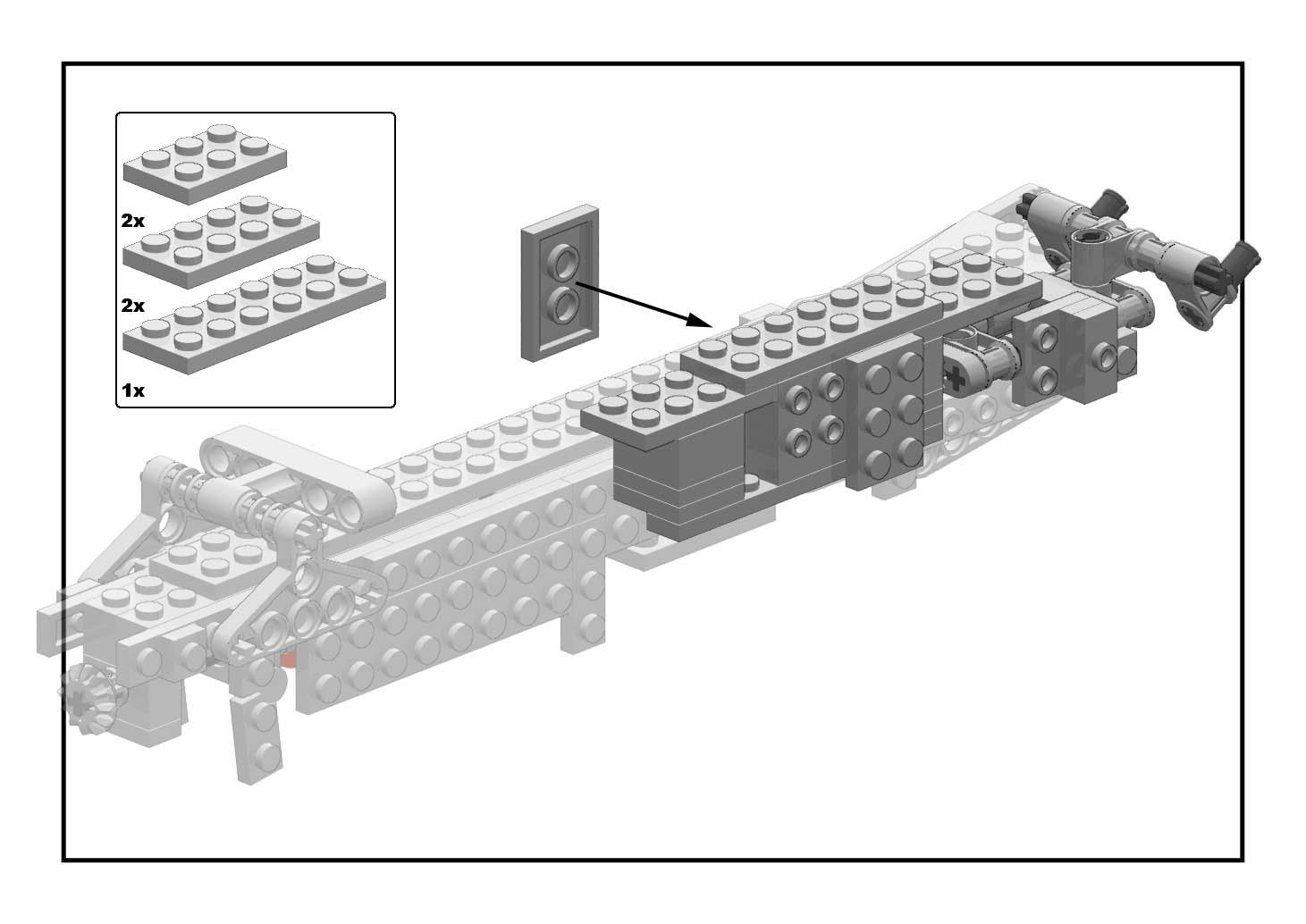 2x
2x
1x