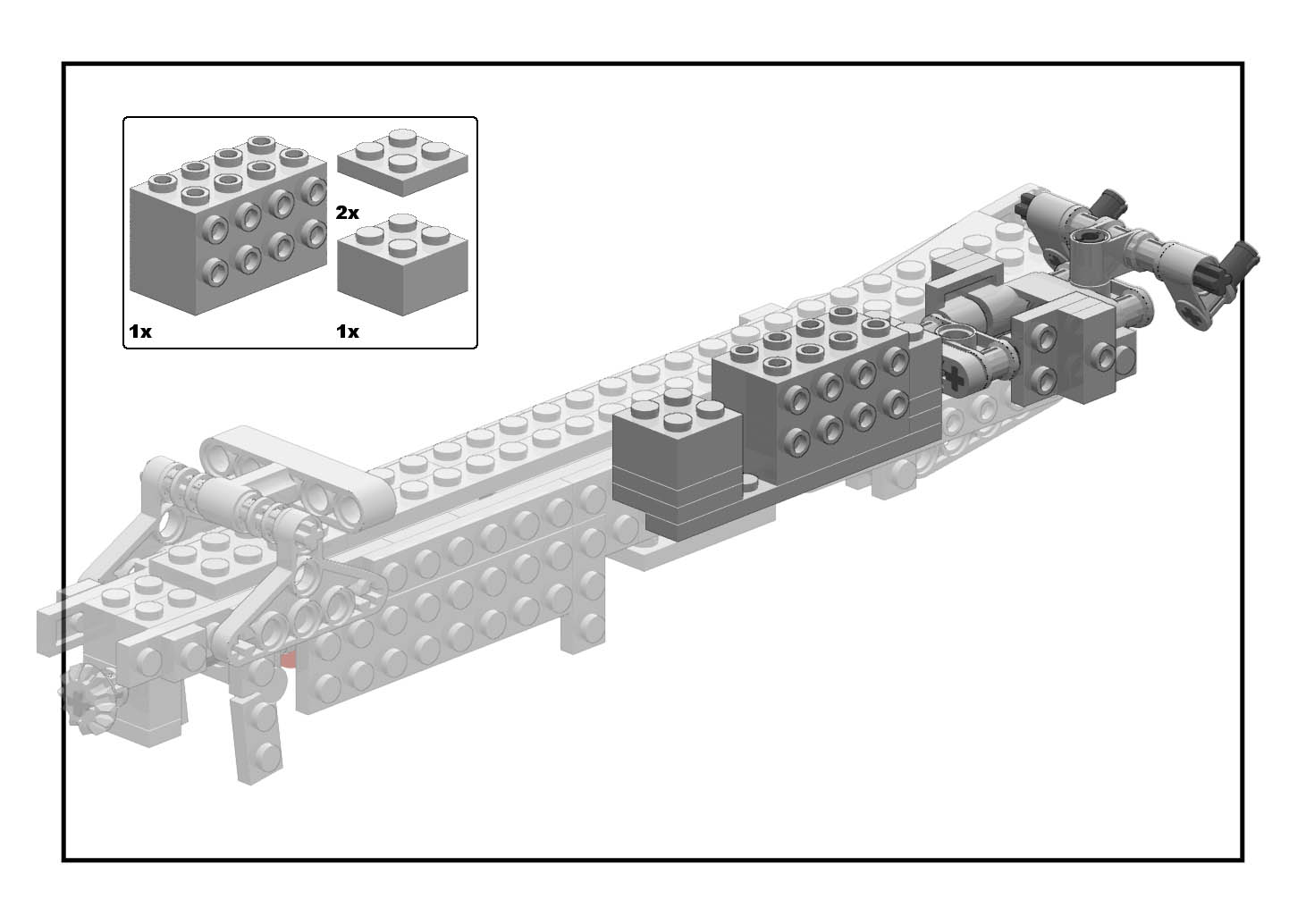 2x

1x

1x