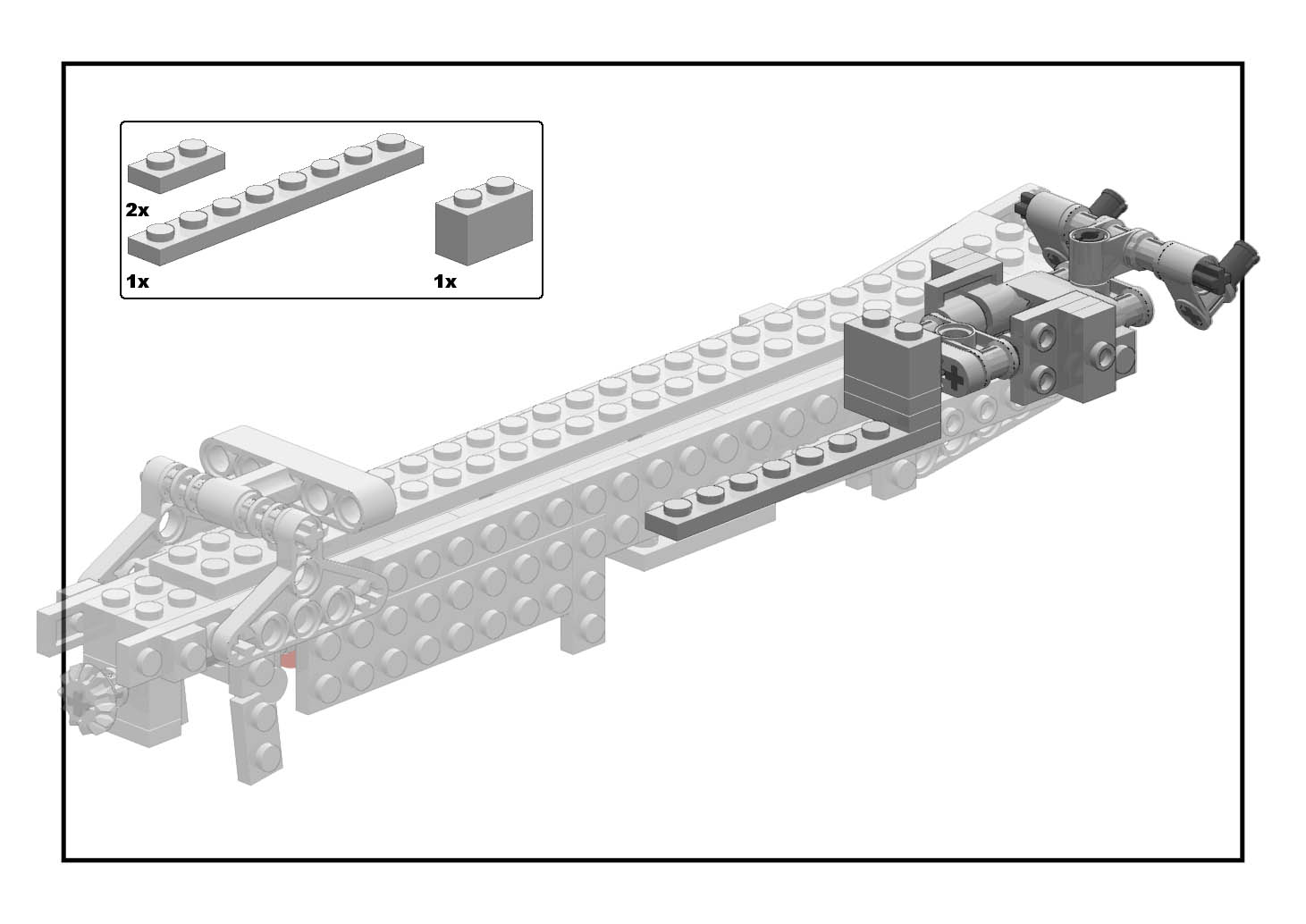 2x

1x

1x