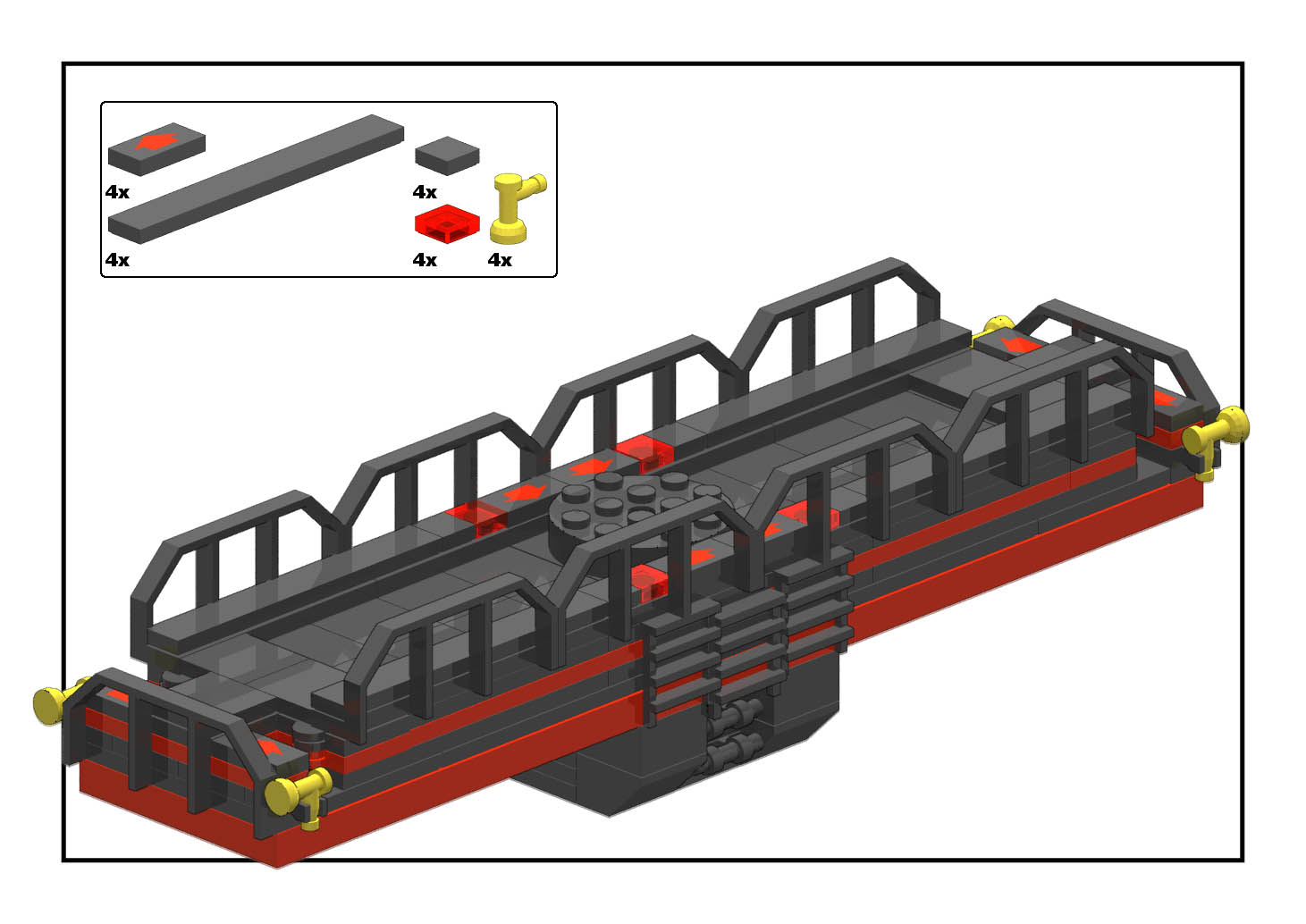 4x
4x
4x
4x
4x