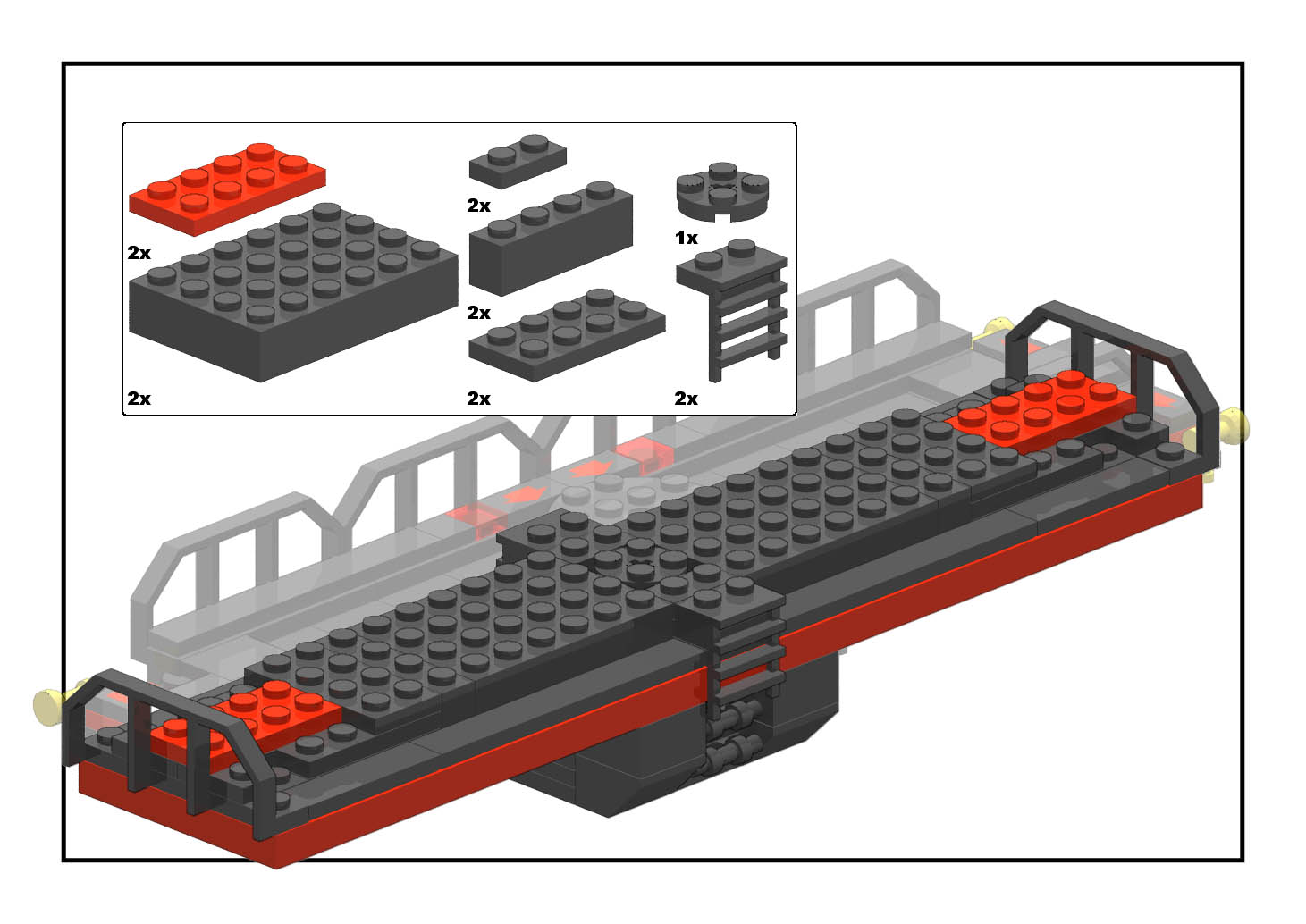 2x
2x
2x
2x
2x
1x
2x