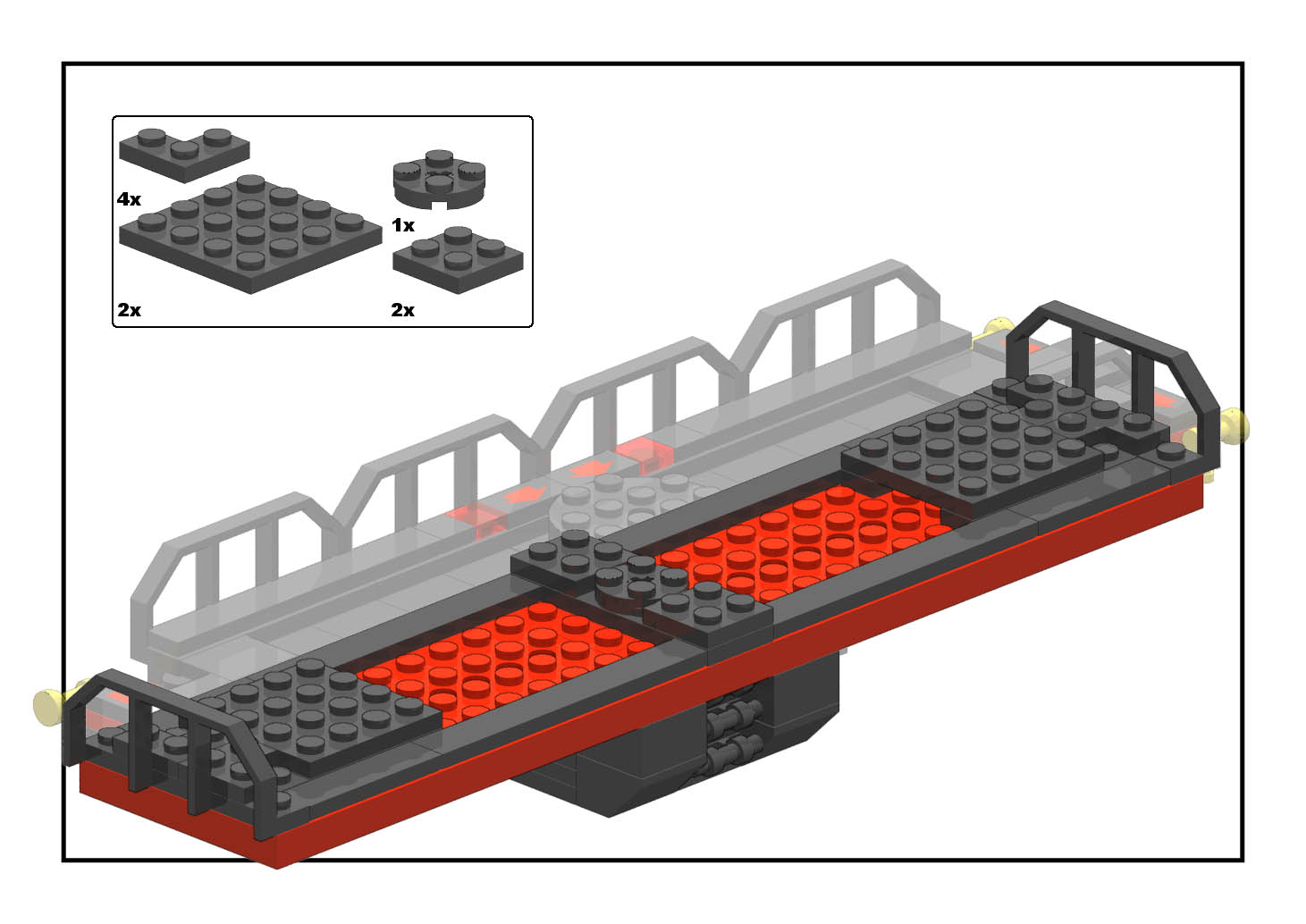 4x
2x
1x
2x