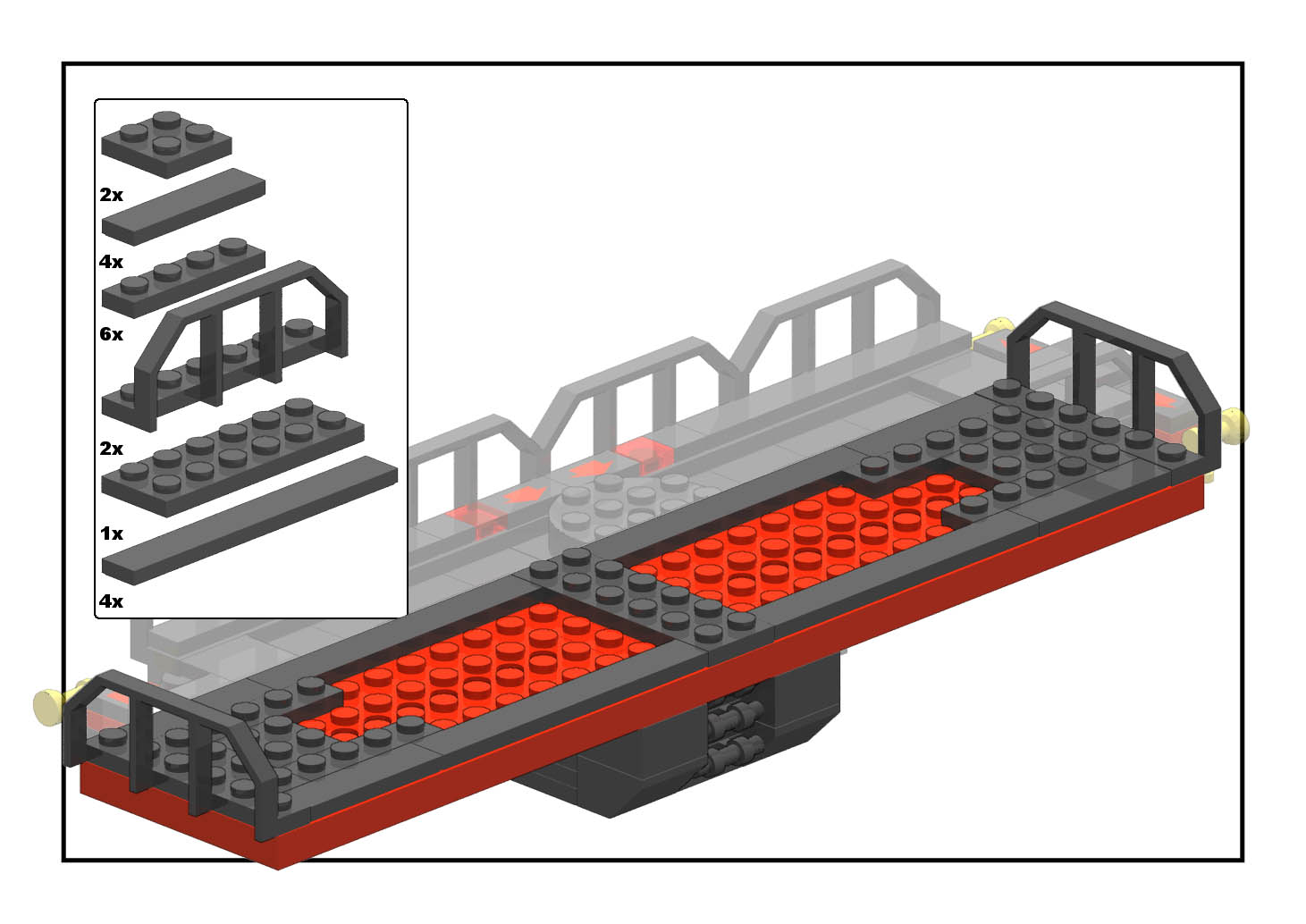 2x
4x
6x
2x
1x
4x