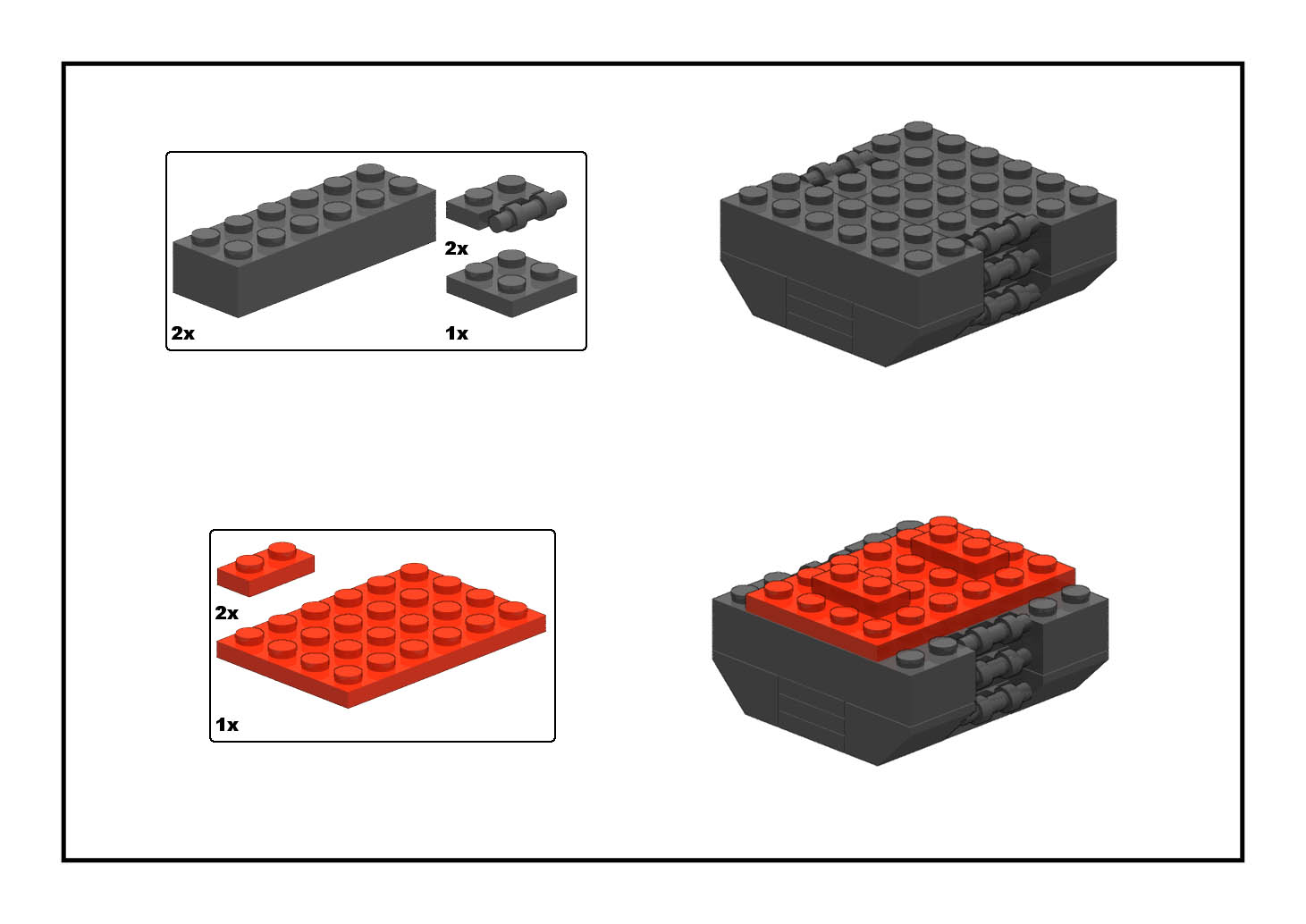 2x

2x

1x

2x

1x