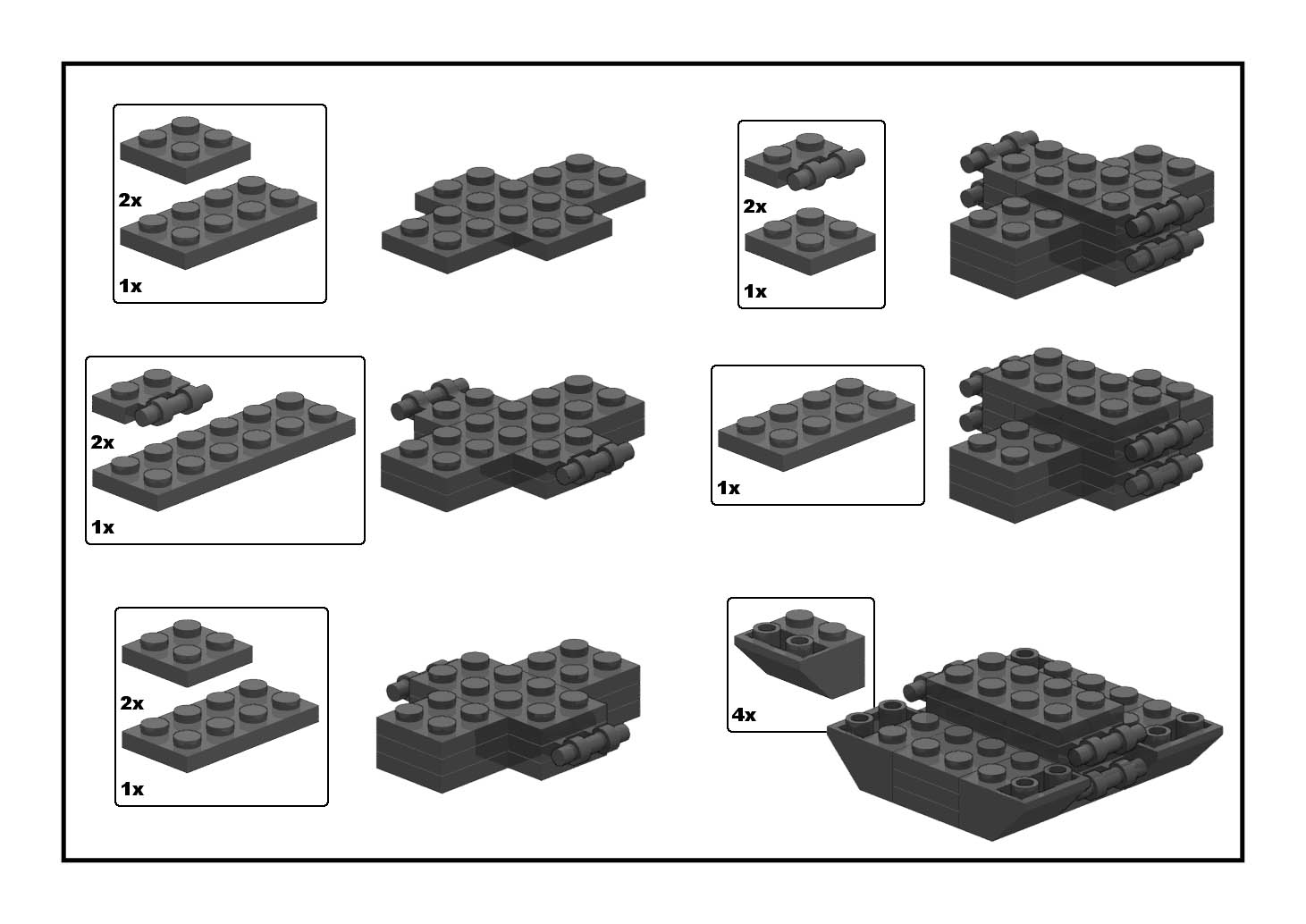 2x
1x

2x
1x

2x
1x

2x
1x

1x

4x