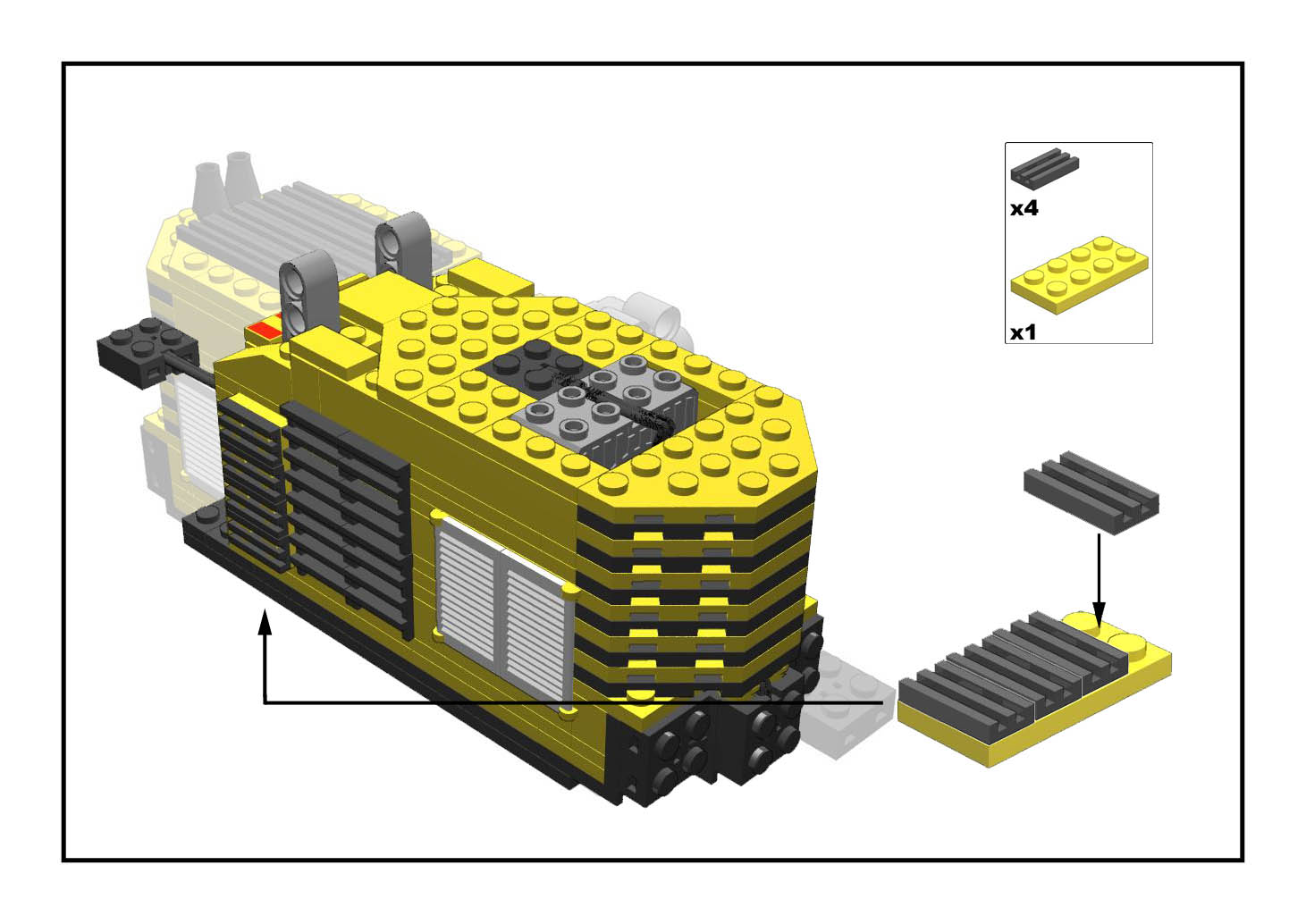 x4

x1