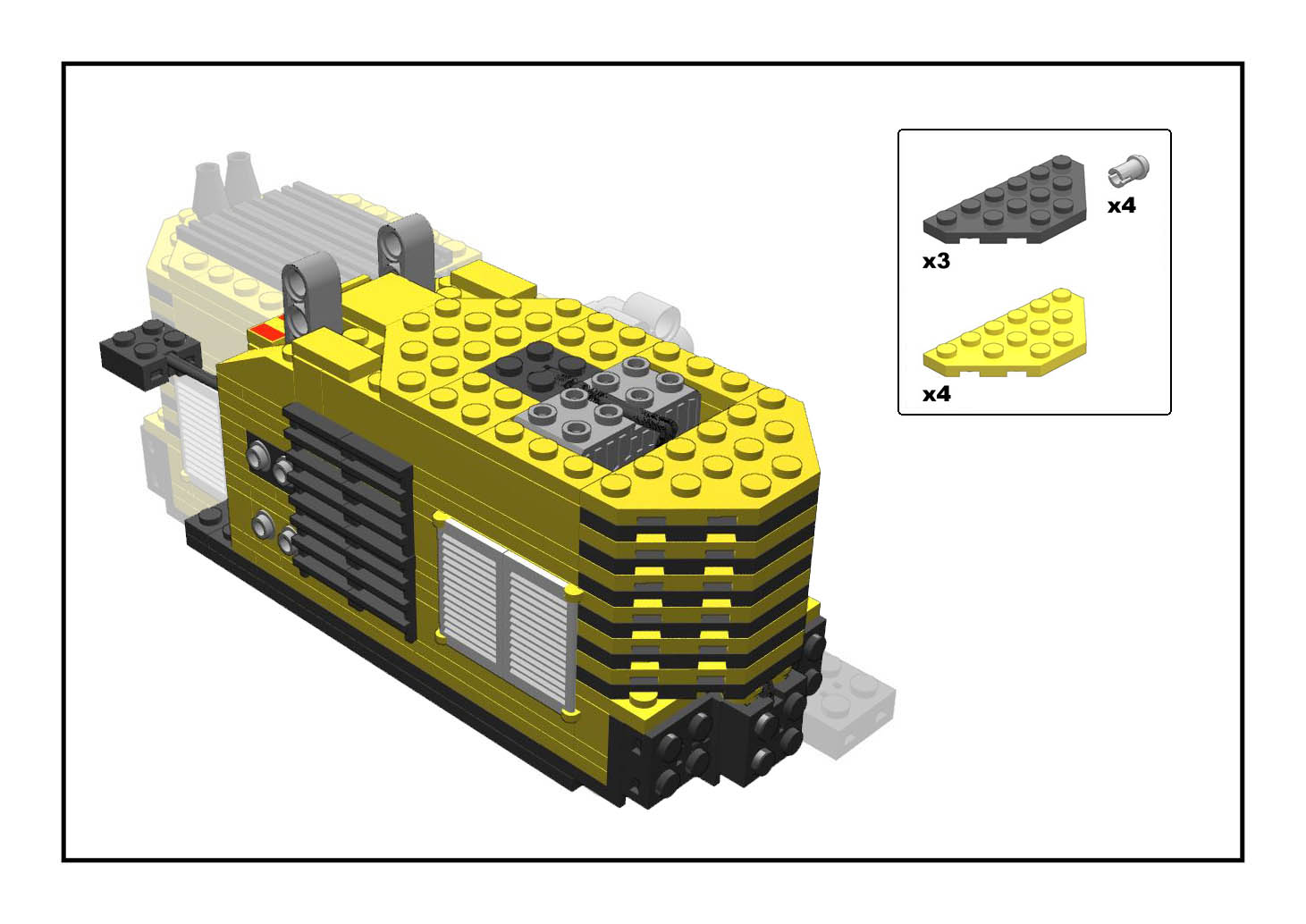 x4
x3
x4