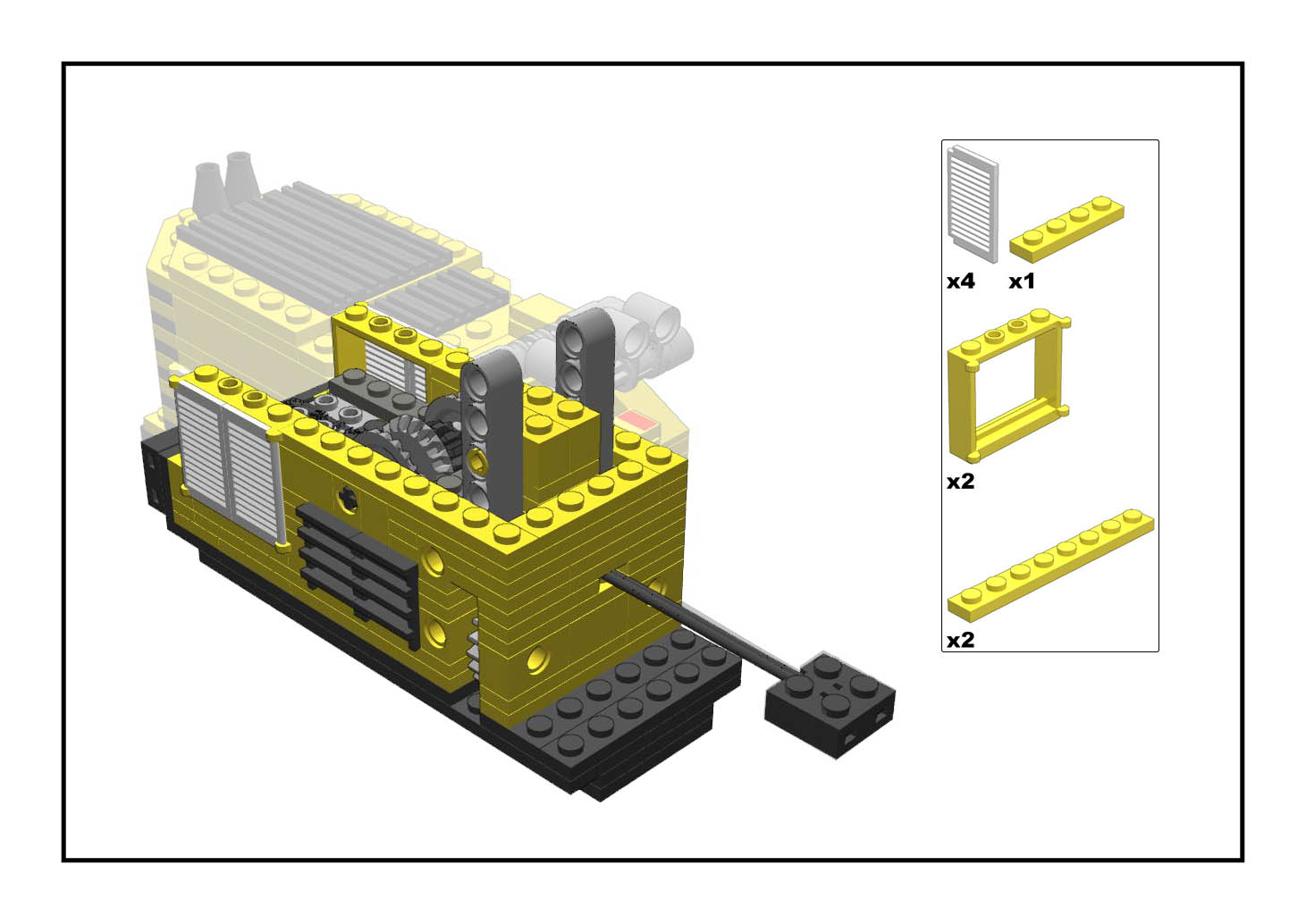 x4 x1

x2

x2