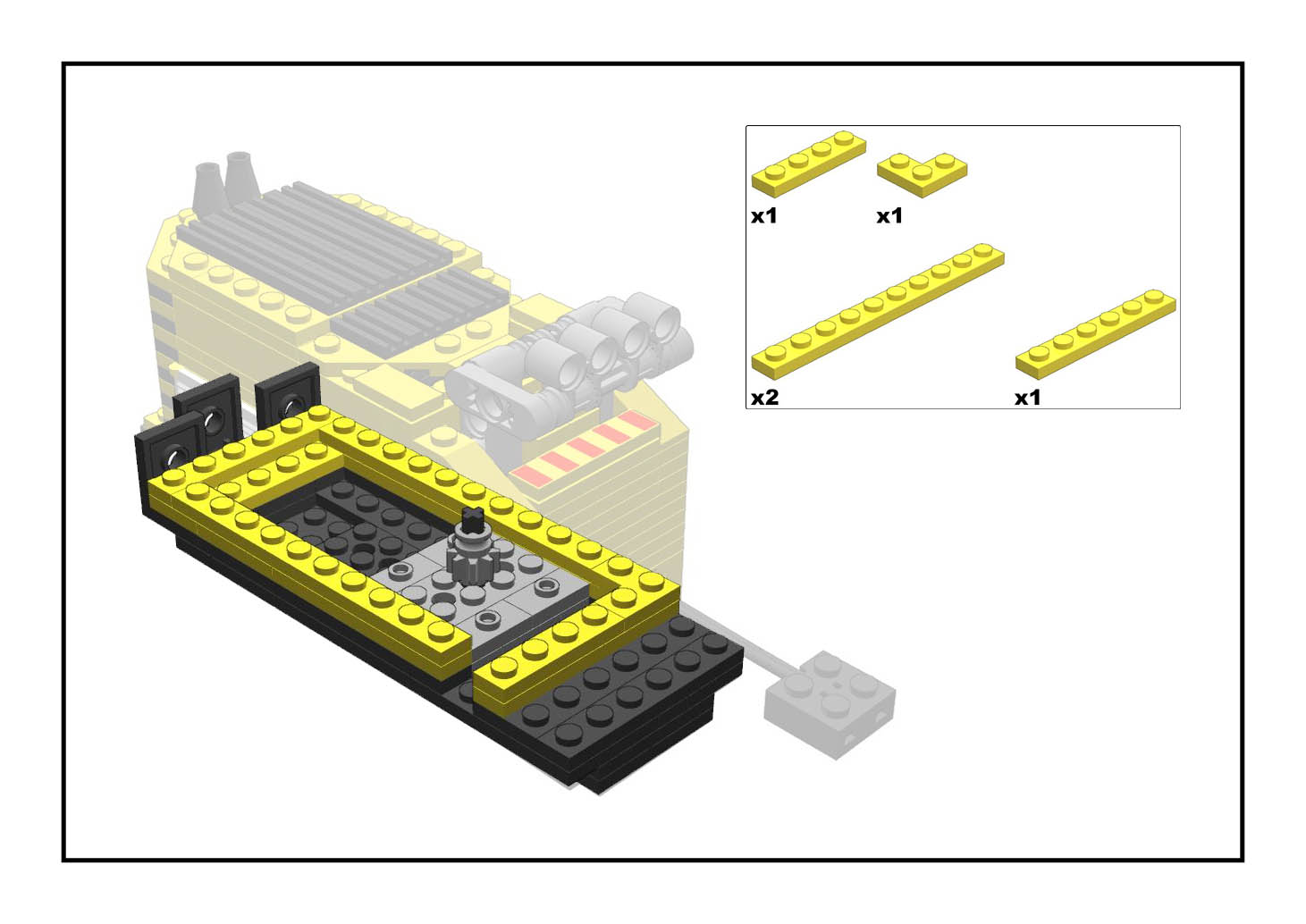 x1
x1
x2
x1