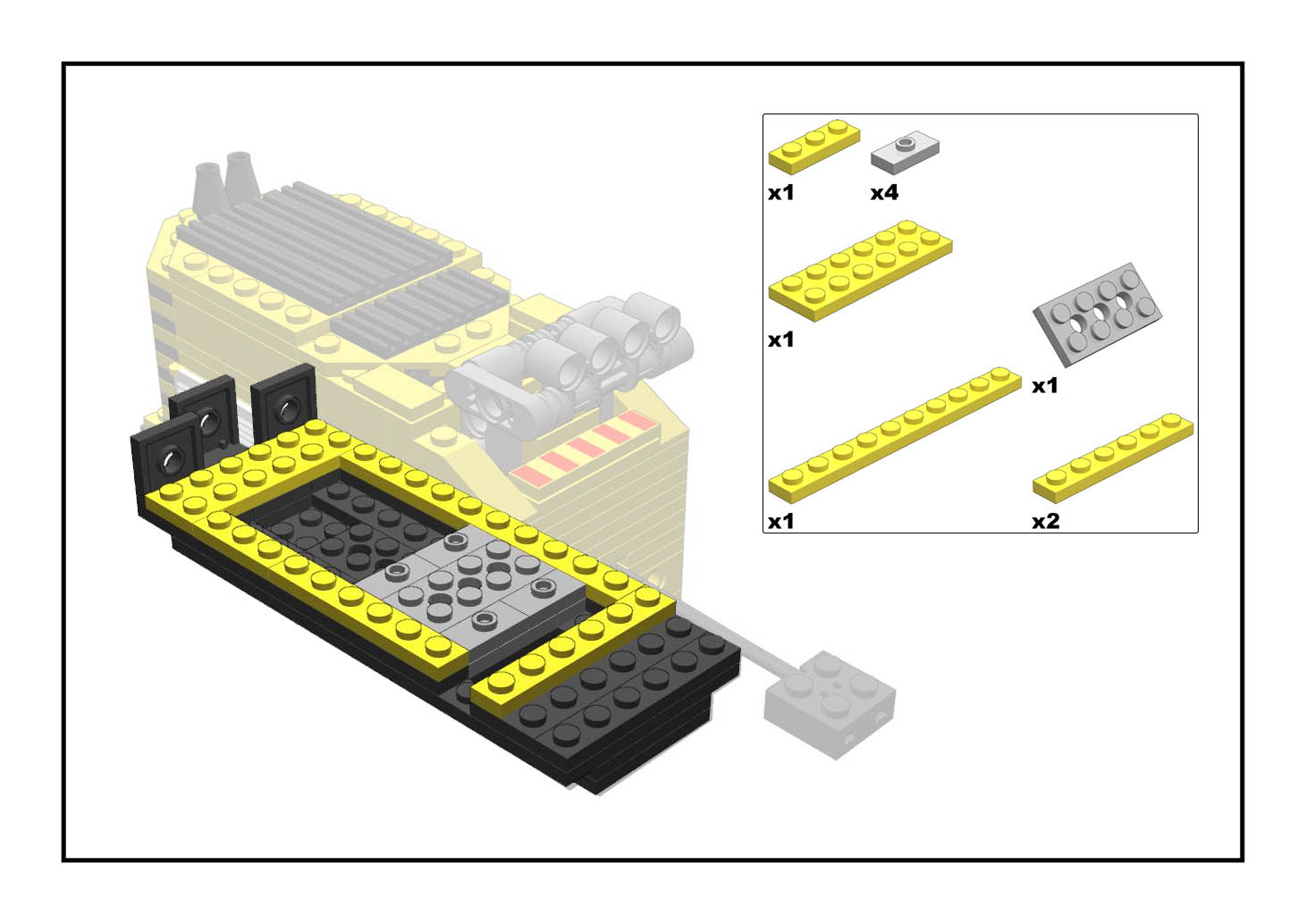 x1
x4
x1
x1
x1
x2