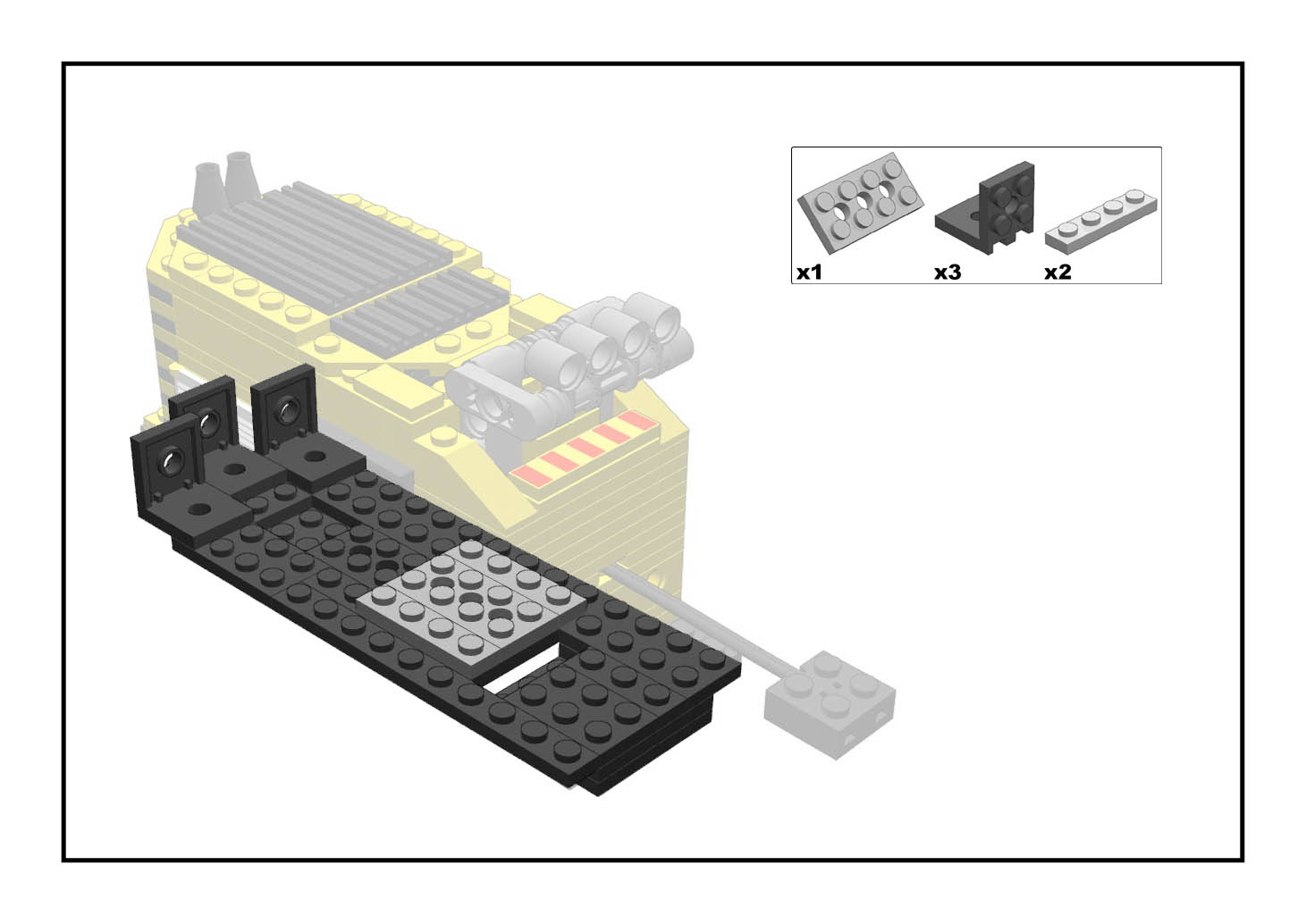 x1 x3 x2