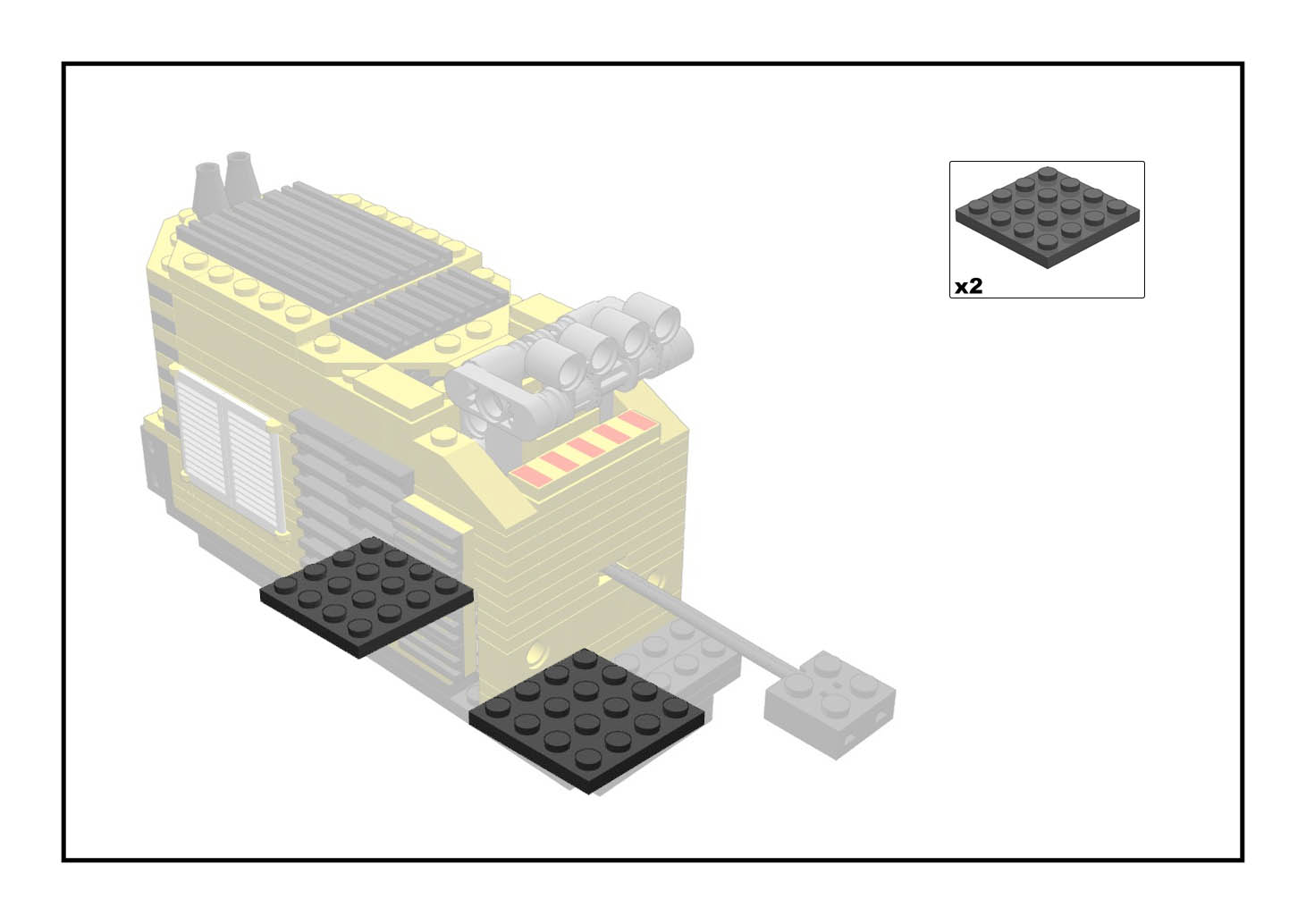 x2